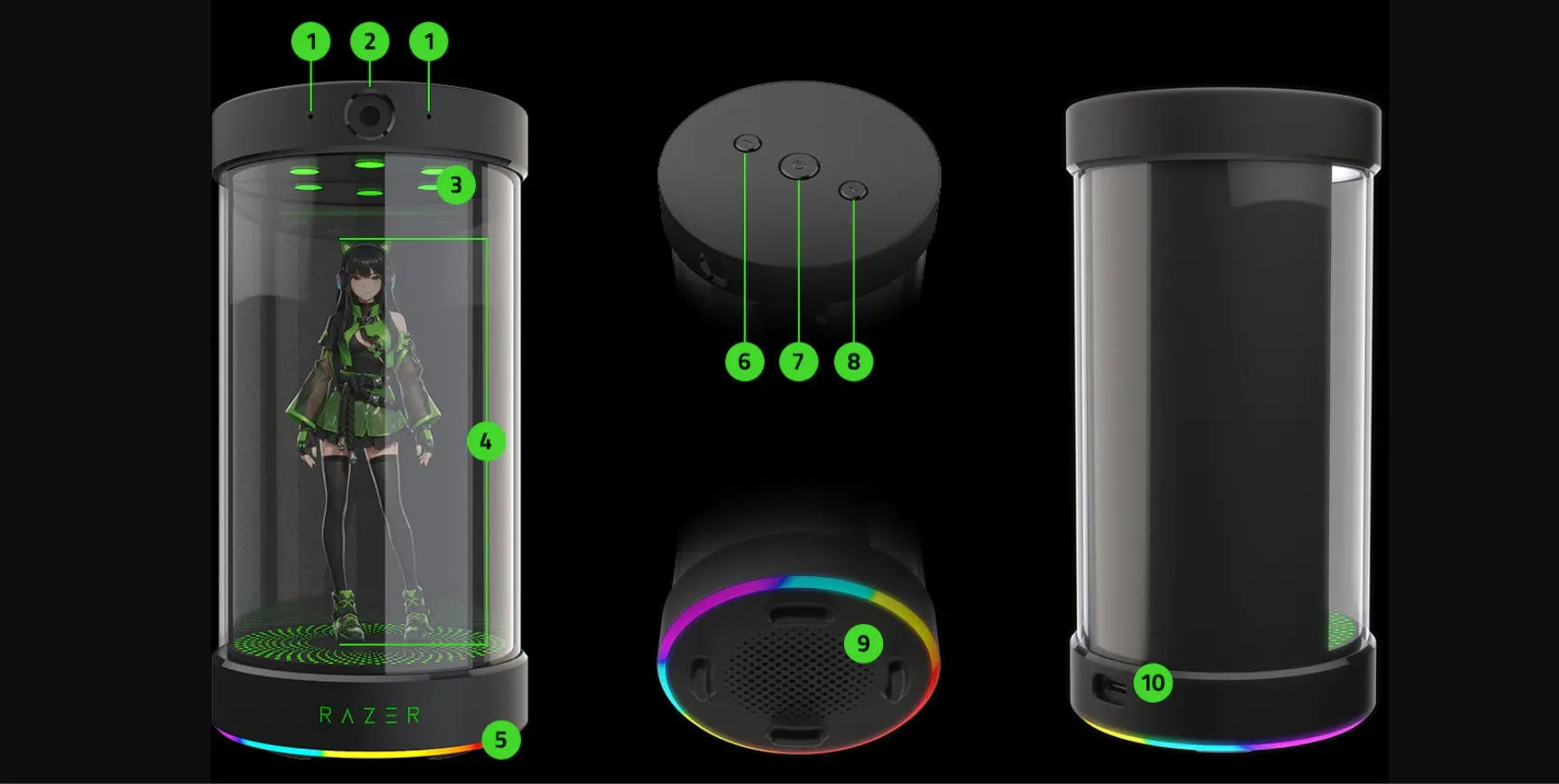 1 2 1
3
4
RAZER
5
6 7 8
9
10